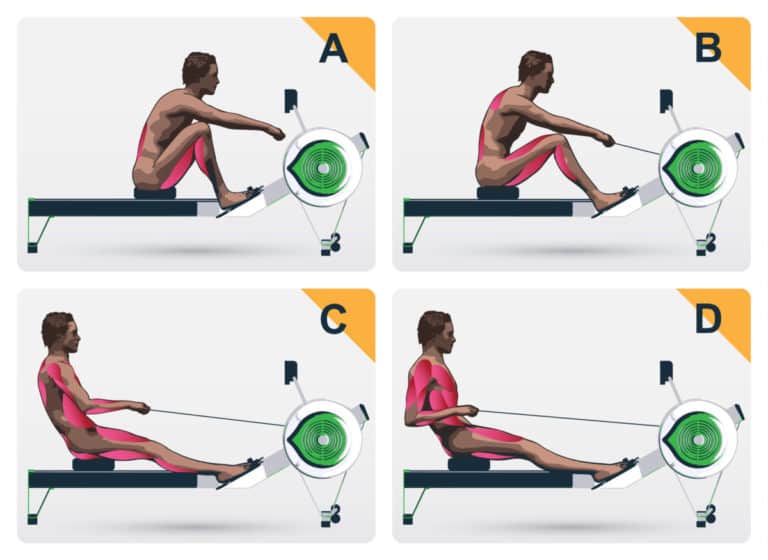 A

B

C

D